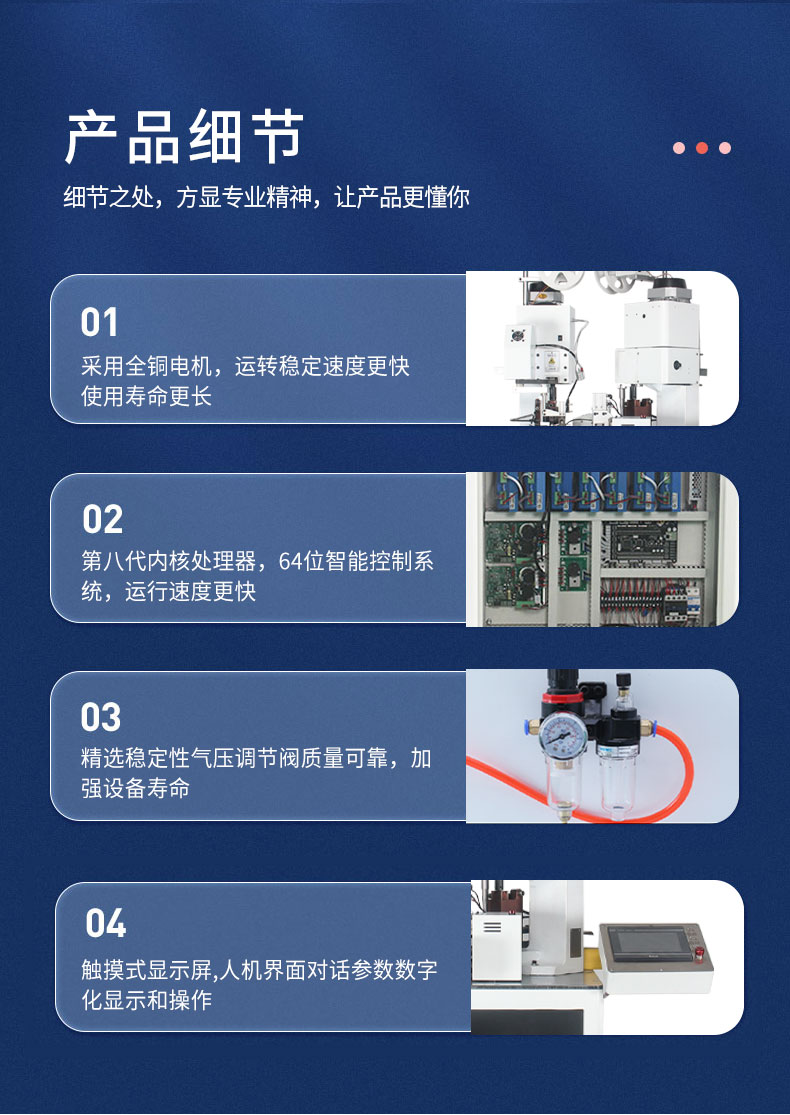 产品细节

细节之处，方显专业精神，让产品更懂你

01

采用全铜电机，运转稳定速度更快使用寿命更长

02

第八代内核处理器，64位智能控制系统，运行速度更快

03

精选稳定性气压调节阀质量可靠，加强设备寿命

04

触摸式显示屏,人机界面对话参数数字化显示和操作